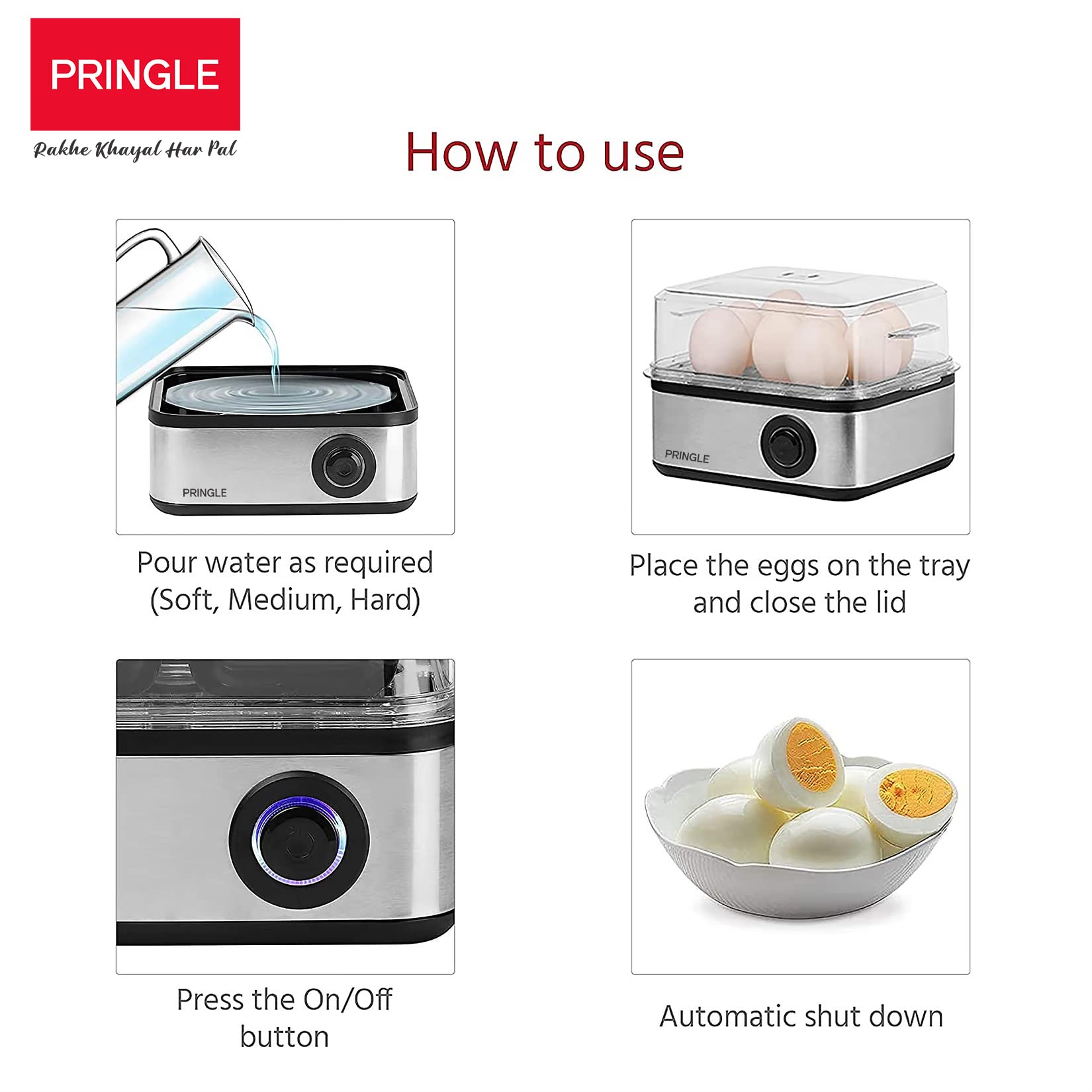 PRINGLE

Rakhe Khayal Har Pal

How to use

PRINGLE

Pour water as required (Soft, Medium, Hard)

PRINGLE

Place the eggs on the tray and close the lid

Press the On/Off button

Automatic shut down